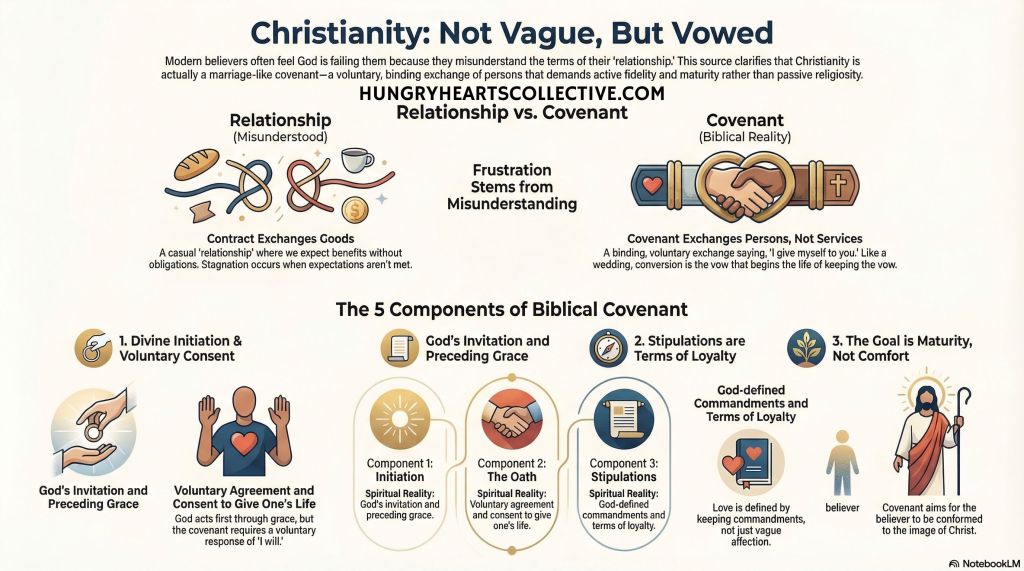 Christianity: Not Vague, But Vowed

Modern believers often feel God is failing them because they misunderstand the terms of their 'relationship.' This source clarifies that Christianity is actually a marriage-like covenant—a voluntary, binding exchange of persons that demands active fidelity and maturity rather than passive religiosity.

HUNGRYHEARTSCOLLECTIVE.COM

Relationship vs. Covenant

Relationship
(Misunderstood)

Contract Exchanges Goods
A casual 'relationship' where we expect benefits without obligations. Stagnation occurs when expectations aren't met.

Frustration Stems from Misunderstanding

Covenant
(Biblical Reality)

Covenant Exchanges Persons, Not Services
A binding, voluntary exchange saying, 'I give myself to you.' Like a wedding, conversion is the vow that begins the life of keeping the vow.

The 5 Components of Biblical Covenant

1. Divine Initiation & Voluntary Consent

God's Invitation and Preceding Grace

Voluntary Agreement and Consent to Give One's Life
God acts first through grace, but the covenant requires a voluntary response of 'I will.'

God's Invitation and Preceding Grace

Component 1: Initiation
Spiritual Reality: God's invitation and preceding grace.

Component 2: The Oath
Spiritual Reality: Voluntary agreement and consent to give one's life.

Component 3: Stipulations
Spiritual Reality: God-defined commandments and terms of loyalty.

2. Stipulations are Terms of Loyalty

God-defined Commandments and Terms of Loyalty

Love is defined by keeping commandments, not just vague affection.

3. The Goal is Maturity, Not Comfort

believer

Covenant aims for the believer to be conformed to the image of Christ.

NotebookLM